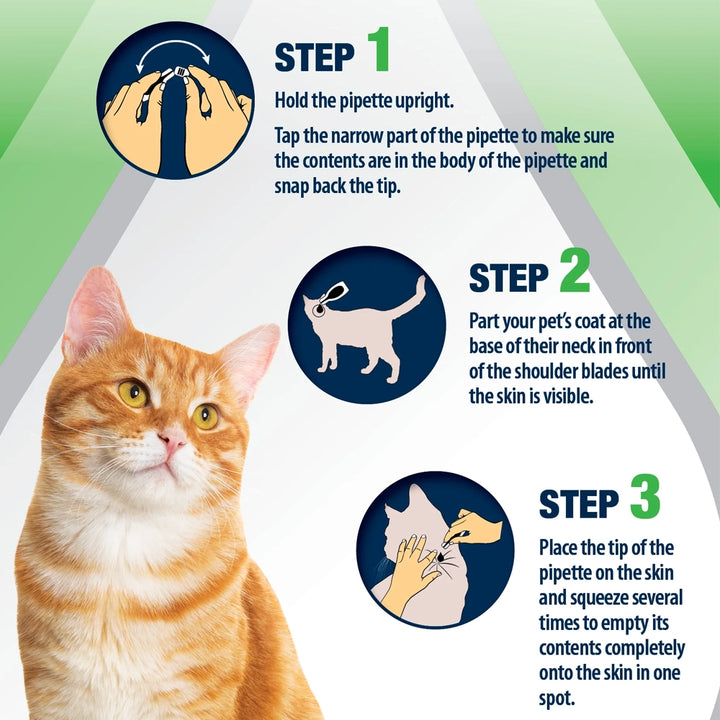 STEP 1

Hold the pipette upright.

Tap the narrow part of the pipette to make sure the contents are in the body of the pipette and snap back the tip.

STEP 2

Part your pet's coat at the base of their neck in front of the shoulder blades until the skin is visible.

STEP 3

Place the tip of the pipette on the skin and squeeze several times to empty its contents completely onto the skin in one spot.